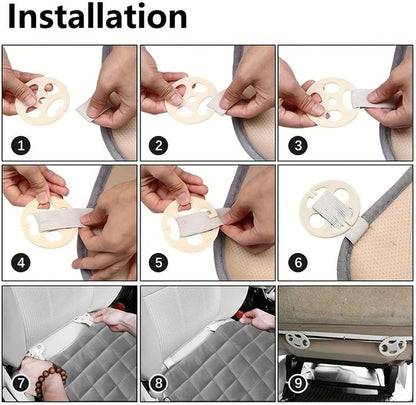 Installation

1
2
3
4
5
6
7
8
9